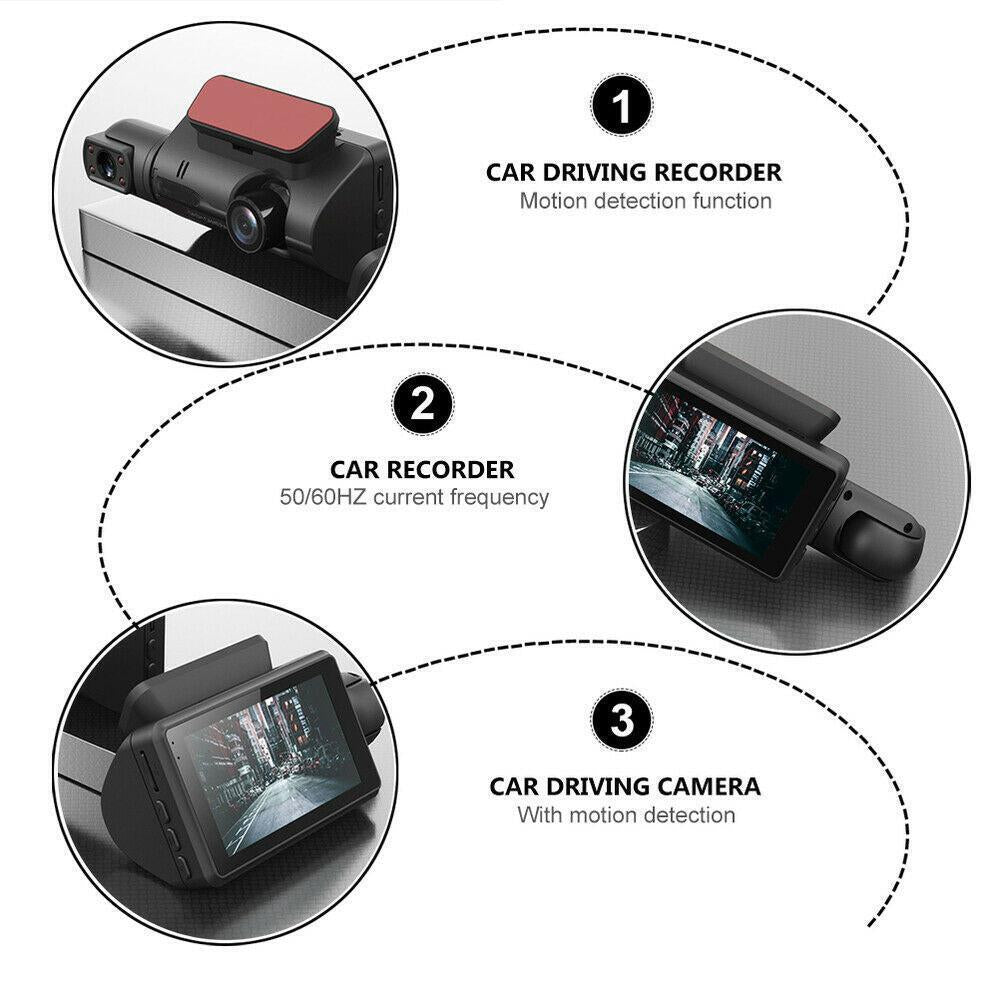 1

CAR DRIVING RECORDER
Motion detection function

2

CAR RECORDER
50/60HZ current frequency

3

CAR DRIVING CAMERA
With motion detection